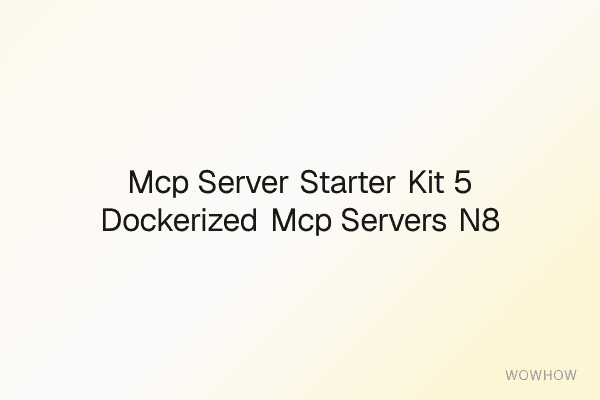 Mcp Server Starter Kit 5 Dockerized Mcp Servers N8

WOWHOW